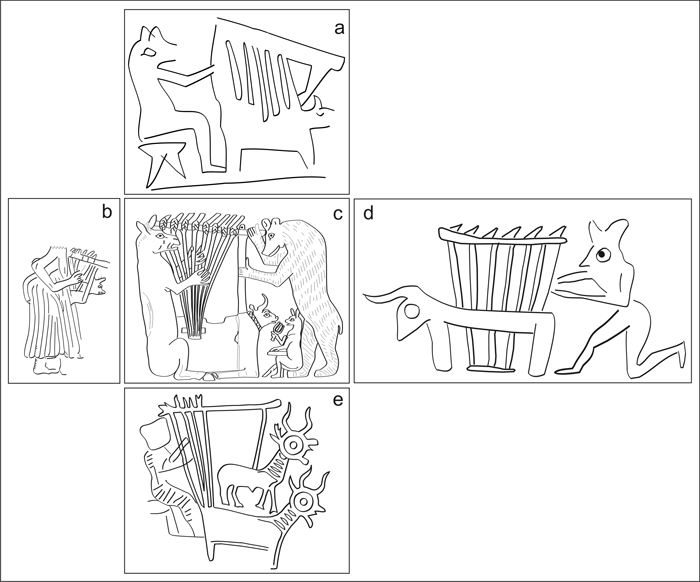 a

b

c

d

e