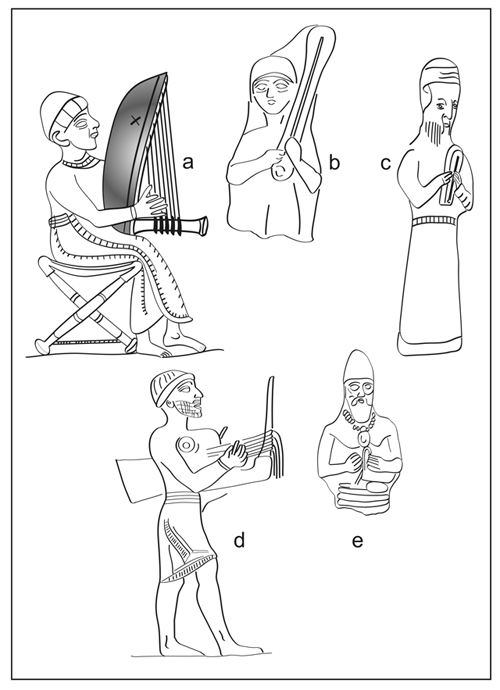 a
b
c
d
e